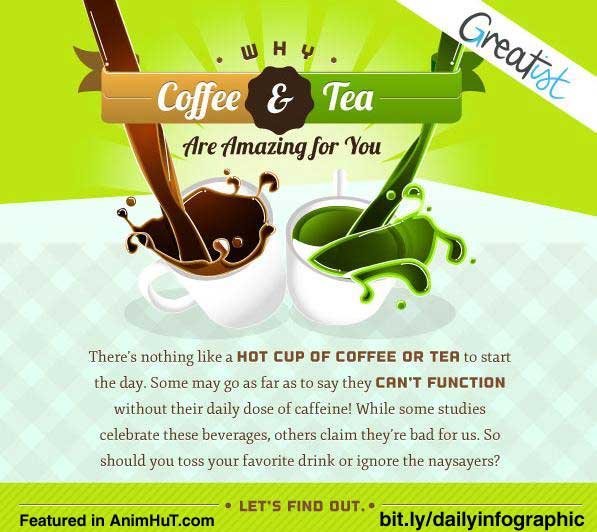 Greatist

• WHY •

Coffee & Tea

Are Amazing for You

There's nothing like a HOT CUP OF COFFEE OR TEA to start the day. Some may go as far as to say they CAN'T FUNCTION without their daily dose of caffeine! While some studies celebrate these beverages, others claim they're bad for us. So should you toss your favorite drink or ignore the naysayers?

• LET'S FIND OUT. •

Featured in AnimHuT.com

bit.ly/dailyinfographic